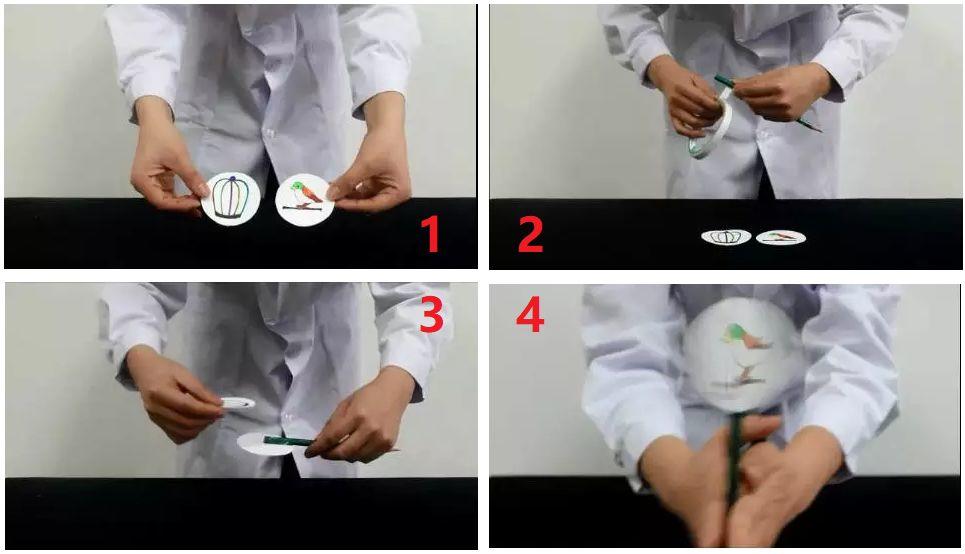 1
2
3
4