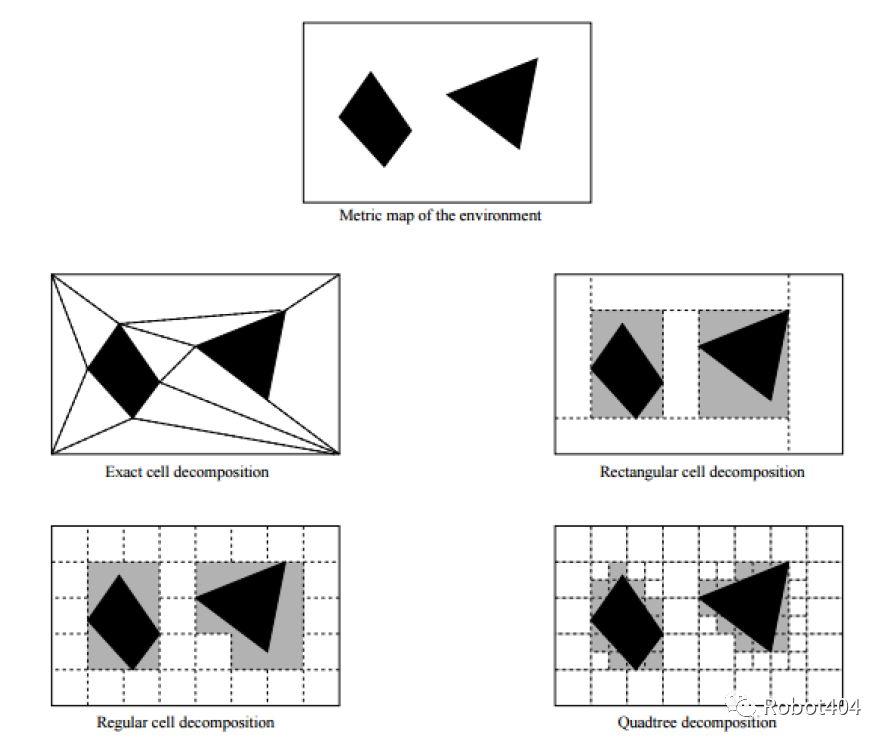 Metric map of the environment

Exact cell decomposition

Rectangular cell decomposition

Regular cell decomposition

Quadtree decomposition

Robot404